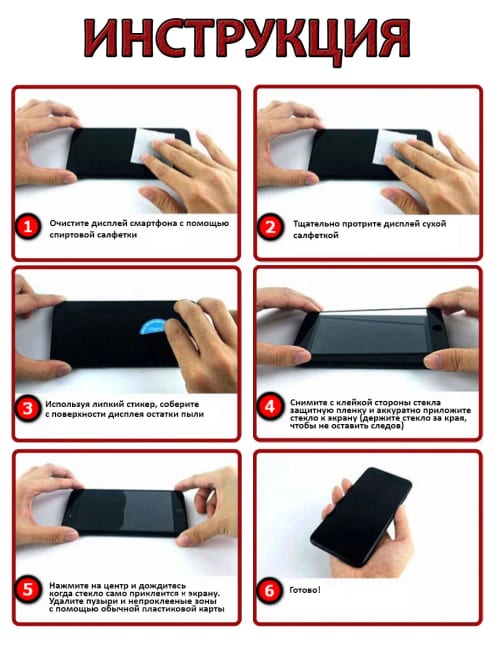 ИНСТРУКЦИЯ

1 Очистите дисплей смартфона с помощью спиртовой салфетки

2 Тщательно протрите дисплей сухой салфеткой

3 Используя липкий стикер, соберите с поверхности дисплея остатки пыли

4 Снимите с клейкой стороны стекла защитную пленку и аккуратно приложите стекло к экрану (держите стекло за края, чтобы не оставить следов)

5 Нажмите на центр и дождитесь когда стекло само приклеится к экрану. Удалите пузыри и непроклееные зоны с помощью обычной пластиковой карты

6 Готово!