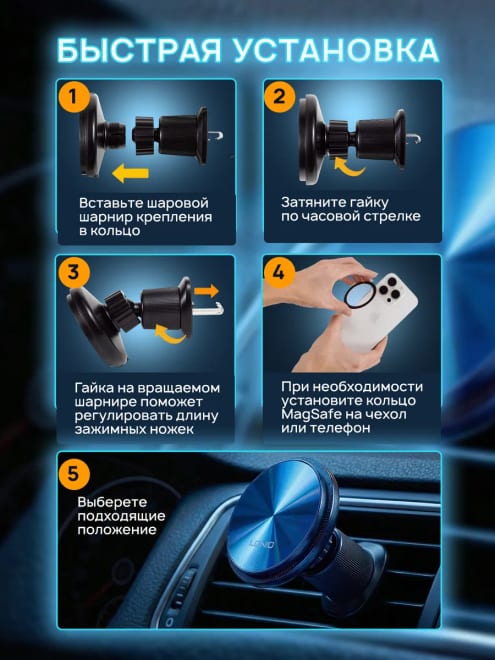 БЫСТРАЯ УСТАНОВКА

1

Вставьте шаровой шарнир крепления в кольцо

2

Затяните гайку по часовой стрелке

3

Гайка на вращаемом шарнире поможет регулировать длину зажимных ножек

4

При необходимости установите кольцо MagSafe на чехол или телефон

5

Выберете подходящие положение